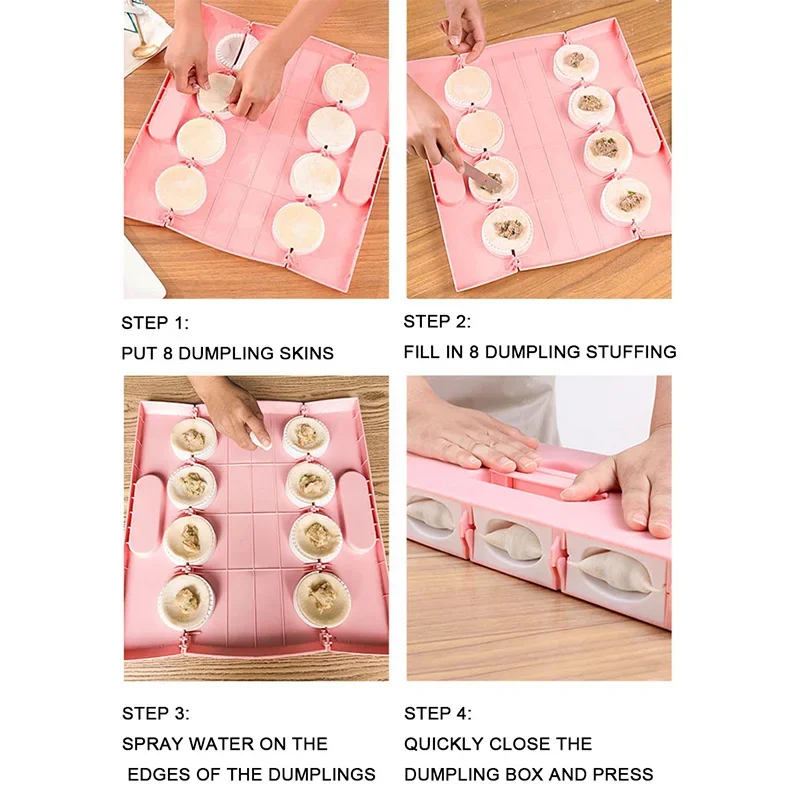 STEP 1:
PUT 8 DUMPLING SKINS

STEP 2:
FILL IN 8 DUMPLING STUFFING

STEP 3:
SPRAY WATER ON THE EDGES OF THE DUMPLINGS

STEP 4:
QUICKLY CLOSE THE DUMPLING BOX AND PRESS